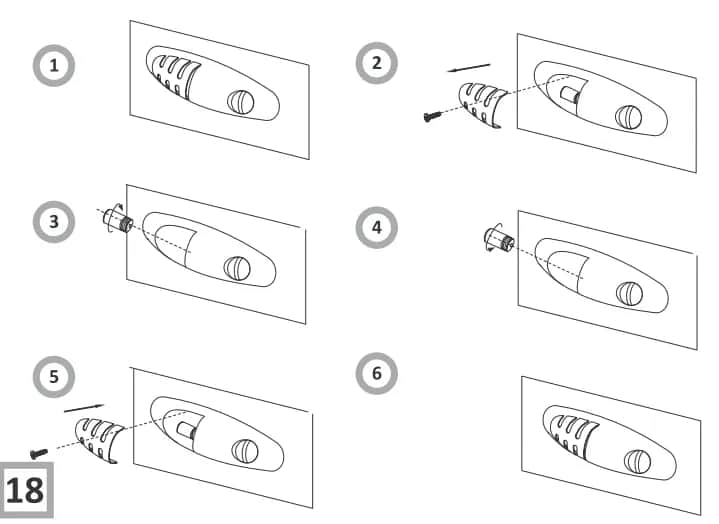 1

2

3

4

5

6

18