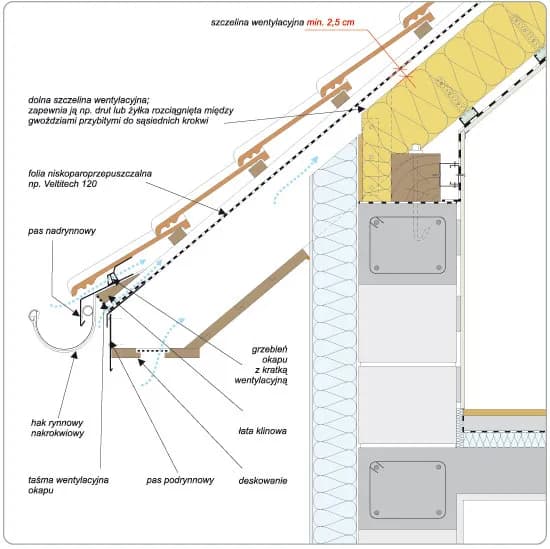 szczelina wentylacyjna min. 2,5 cm

dolna szczelina wentylacyjna; zapewnia ją np. drut lub żyłka rozciągnięta między gwoździami przybitymi do sąsiednich krokwi

folia niskoparoprzepuszczalna np. Veltitech 120

pas nadrynnowy

grzebień okapu z kratką wentylacyjną

hak rynnowy nakrokwiowy

łata klinowa

taśma wentylacyjna okapu

pas podrynnowy

deskowanie